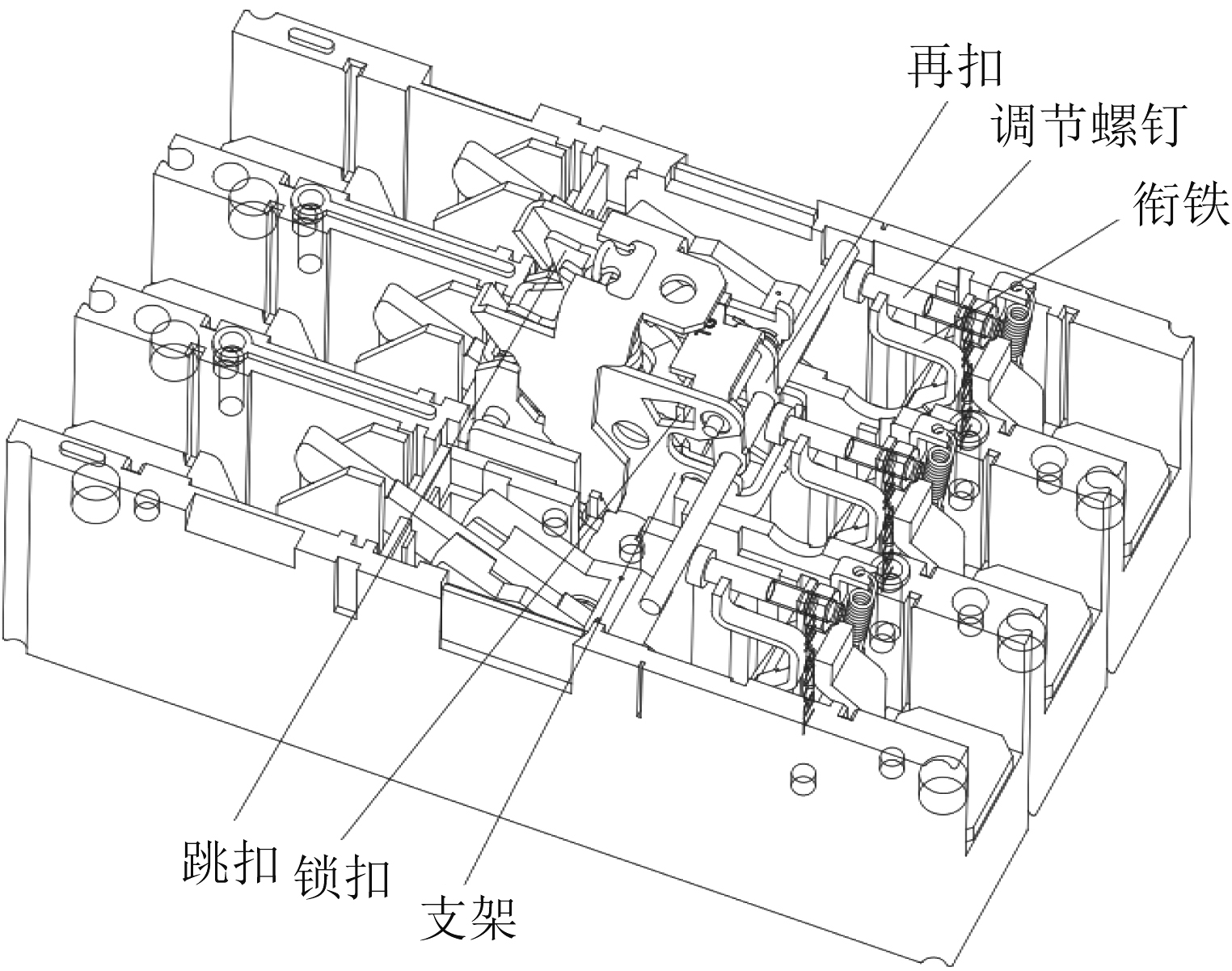 再扣
调节螺钉
衔铁
跳扣
锁扣
支架