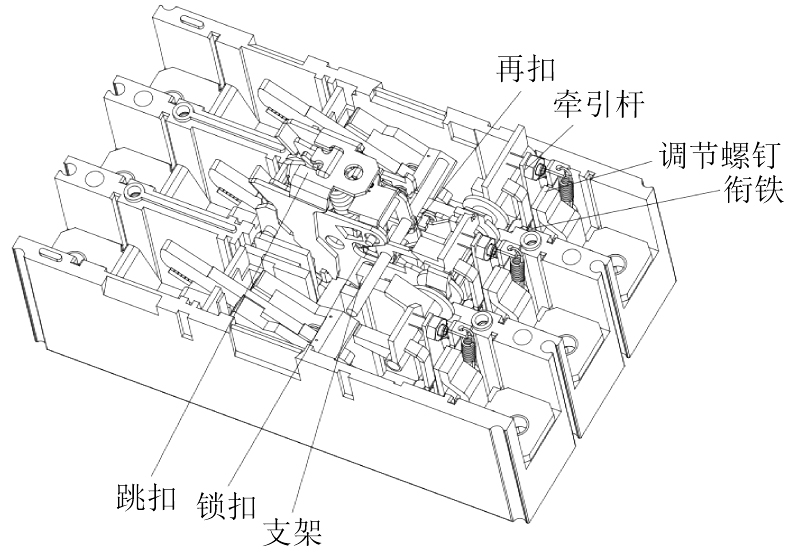 再扣
牵引杆
调节螺钉
衔铁
跳扣
锁扣
支架