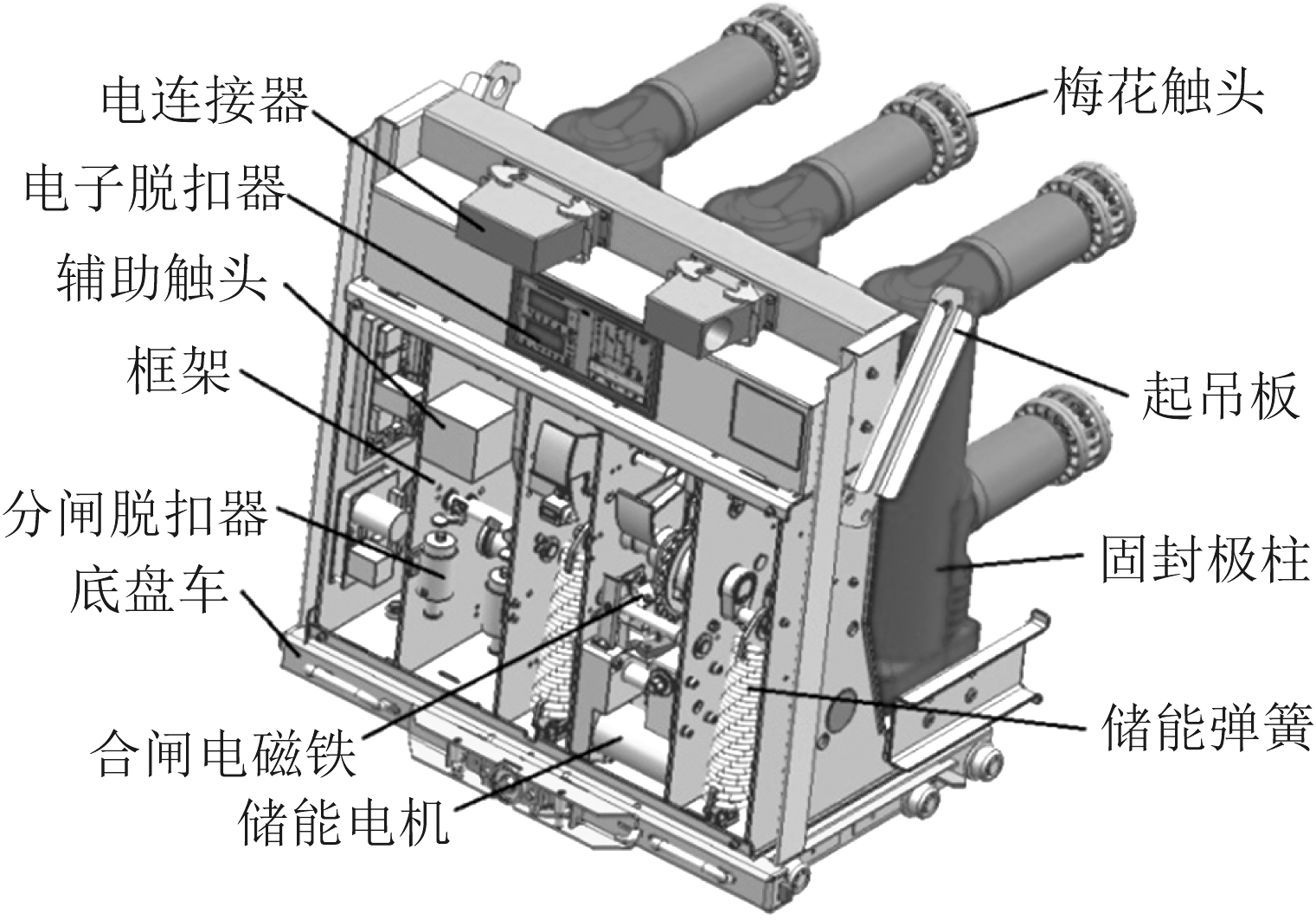 电连接器
电子脱扣器
辅助触头
框架
分闸脱扣器
底盘车
合闸电磁铁
储能电机
梅花触头
起吊板
固封极柱
储能弹簧