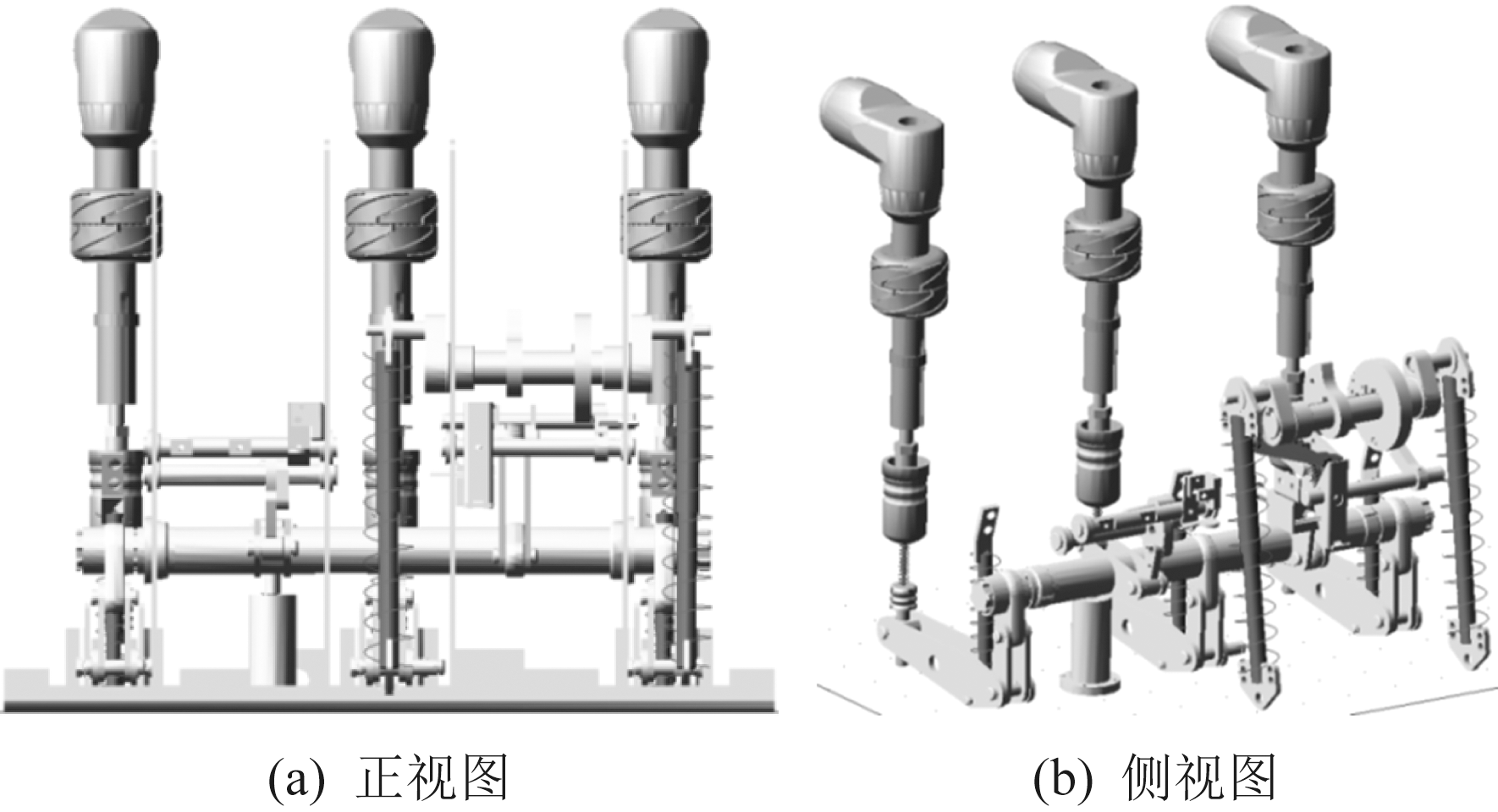 (a) 正视图

(b) 侧视图