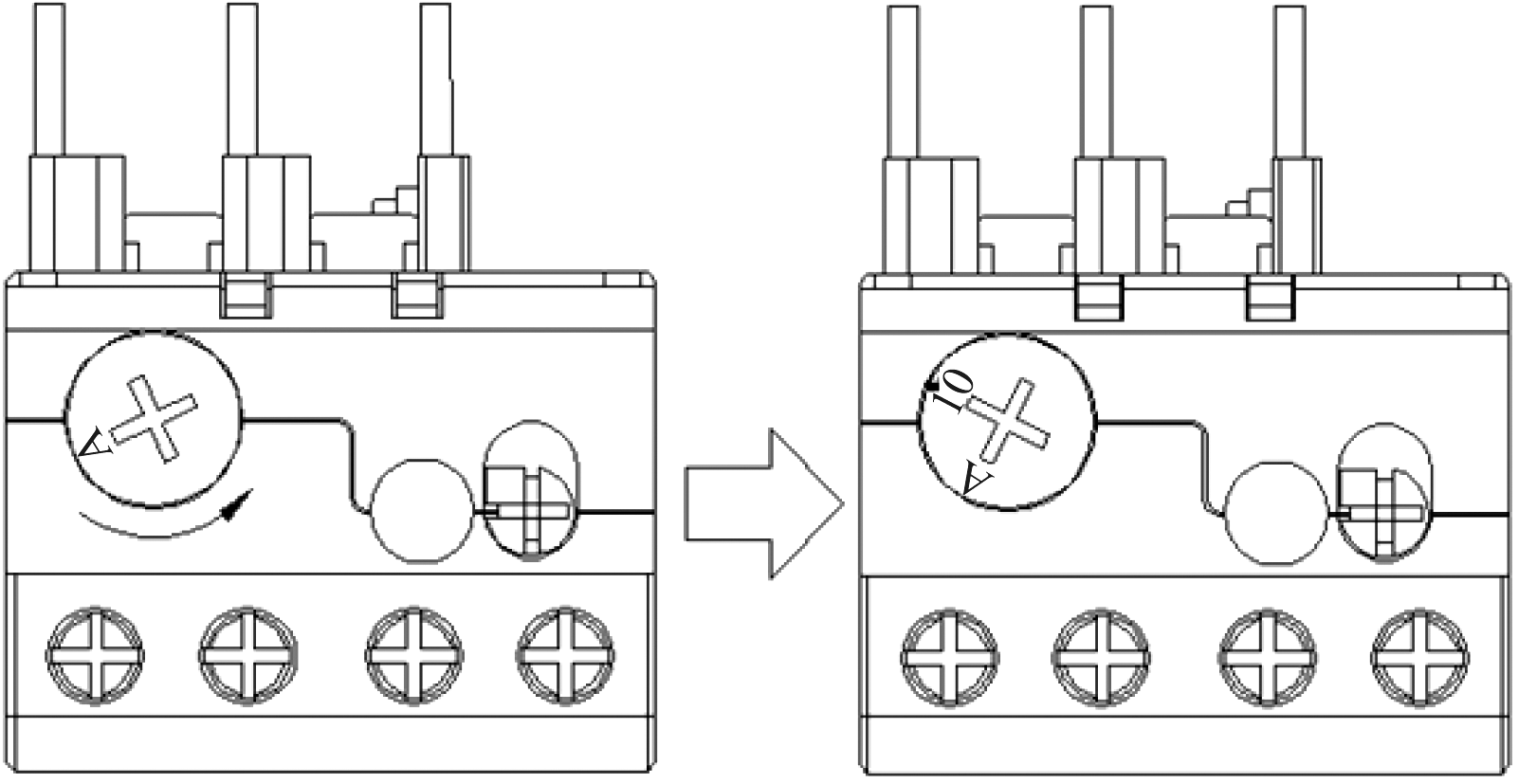 A

10
A