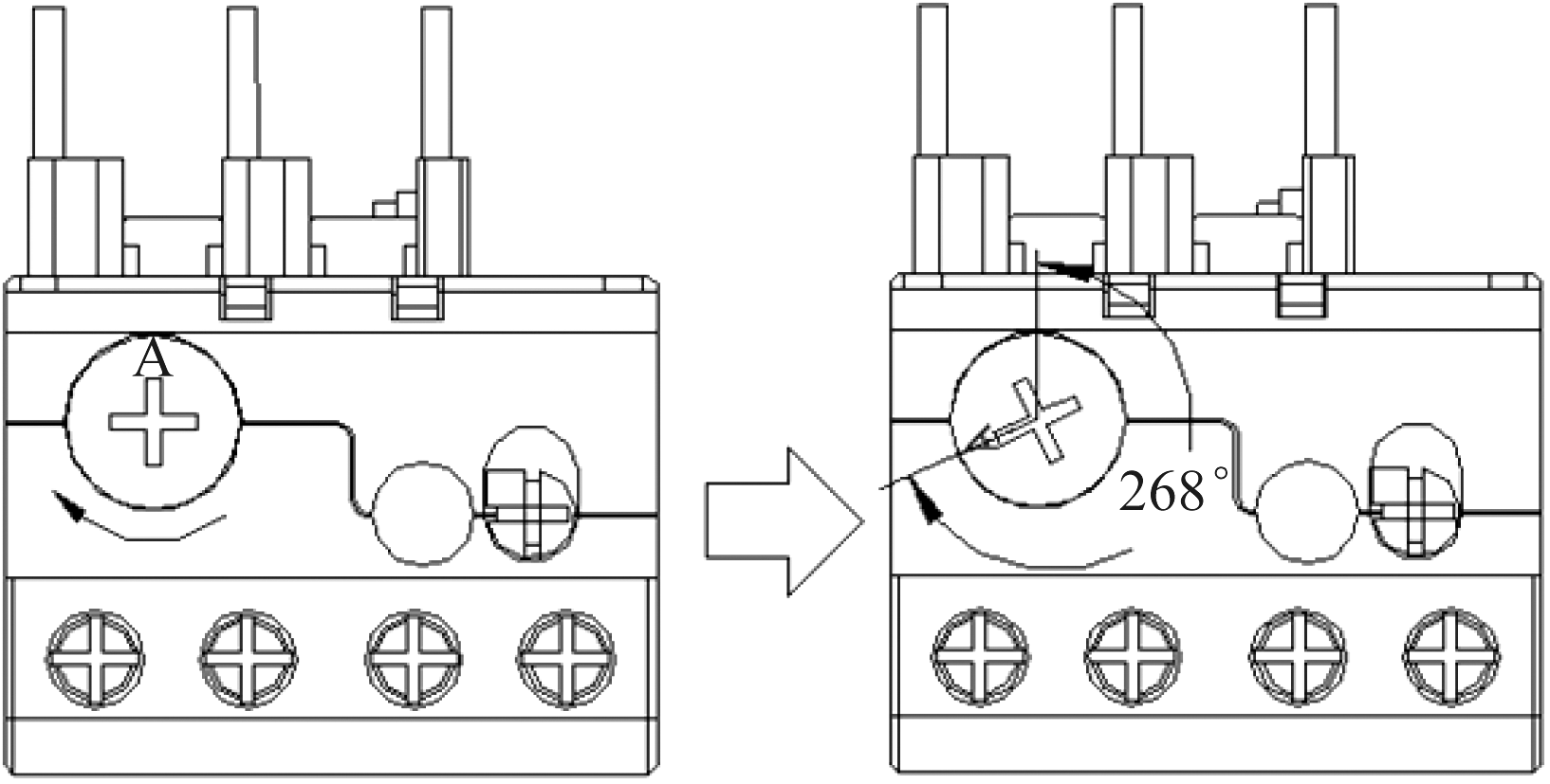 A

268°