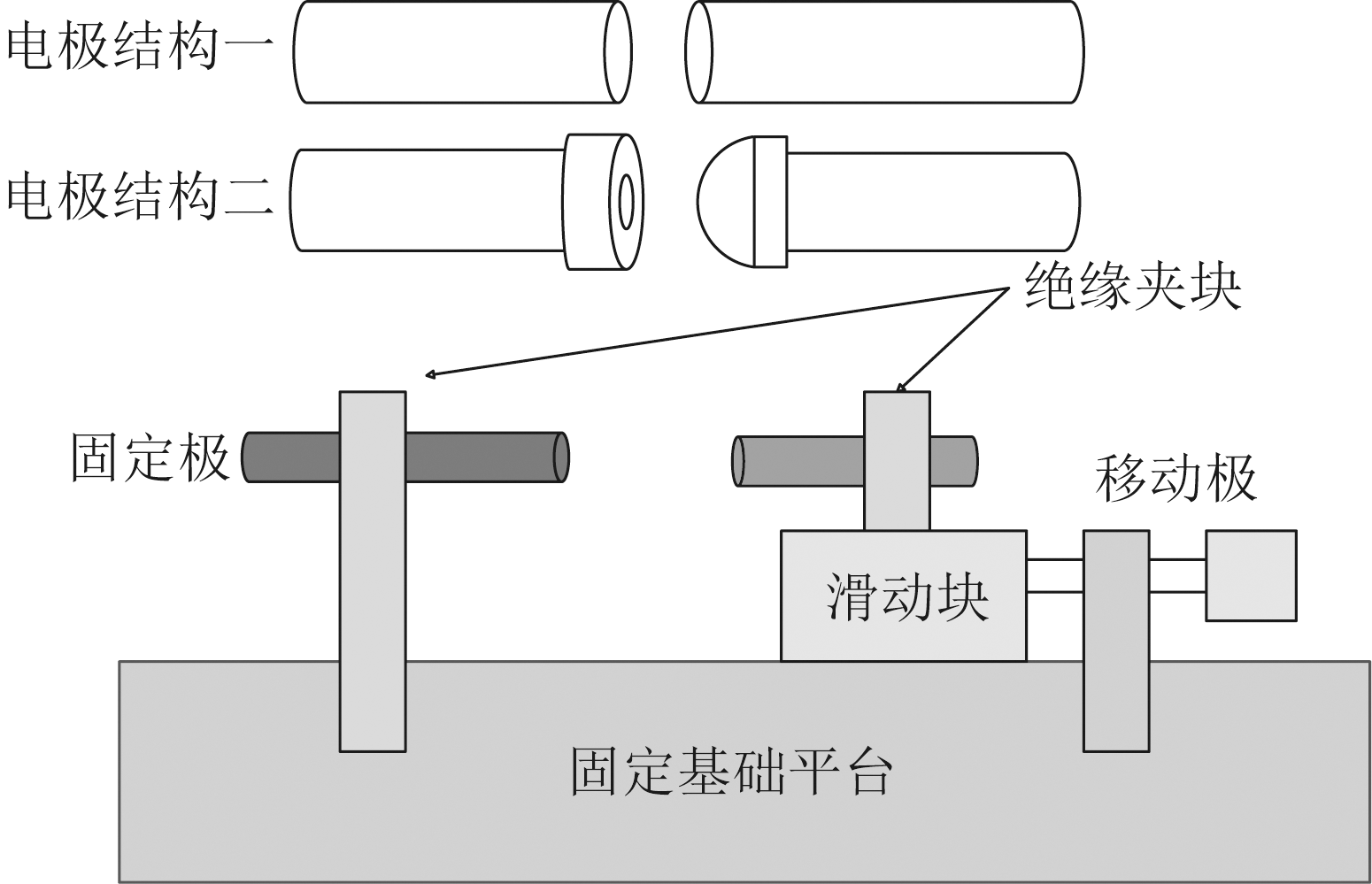 电极结构一

电极结构二

绝缘夹块

固定极

移动极

滑动块

固定基础平台