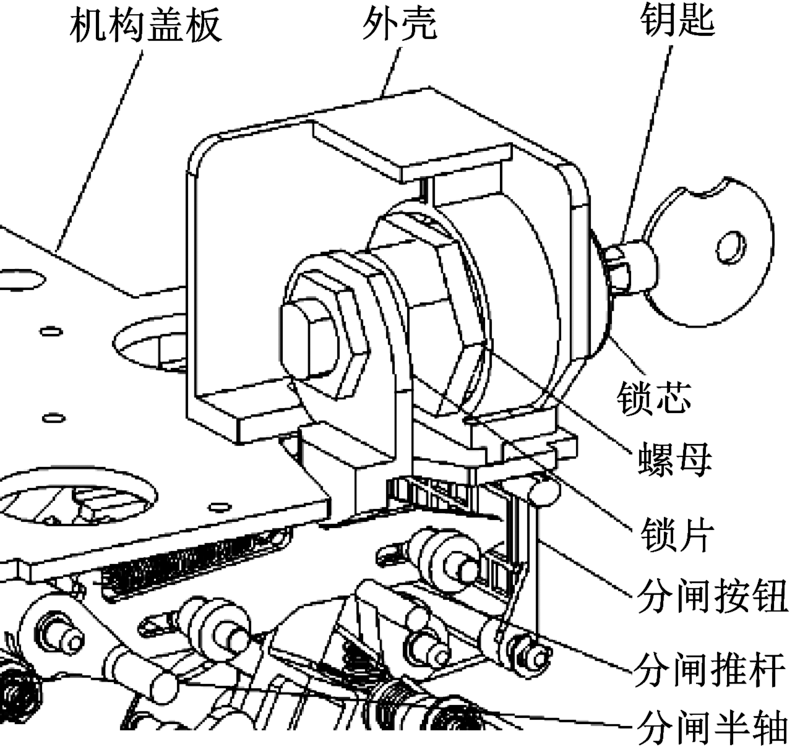 机构盖板
外壳
钥匙
锁芯
螺母
锁片
分闸按钮
分闸推杆
分闸半轴