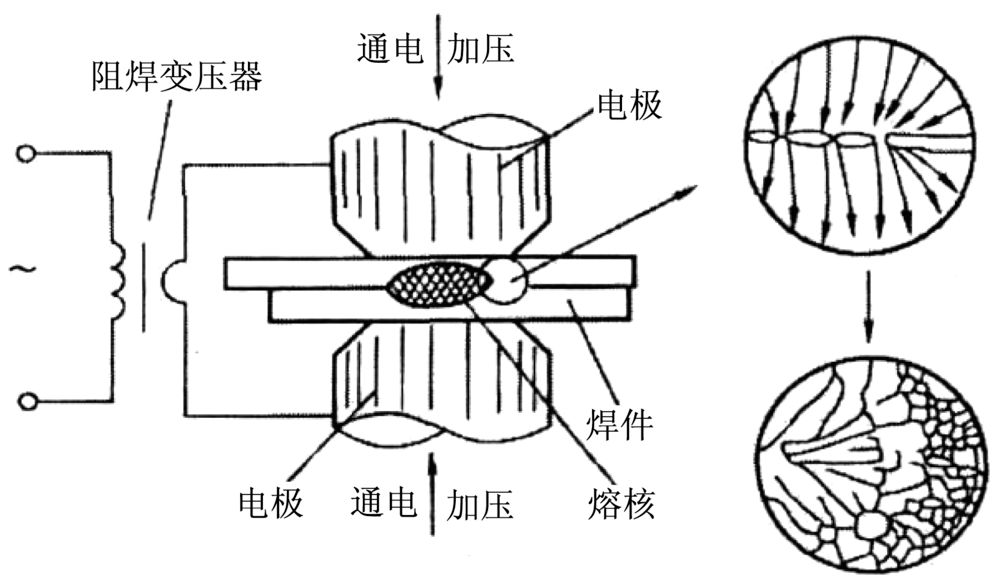 通电 加压
阻焊变压器
电极
~
焊件
电极
通电 加压
熔核