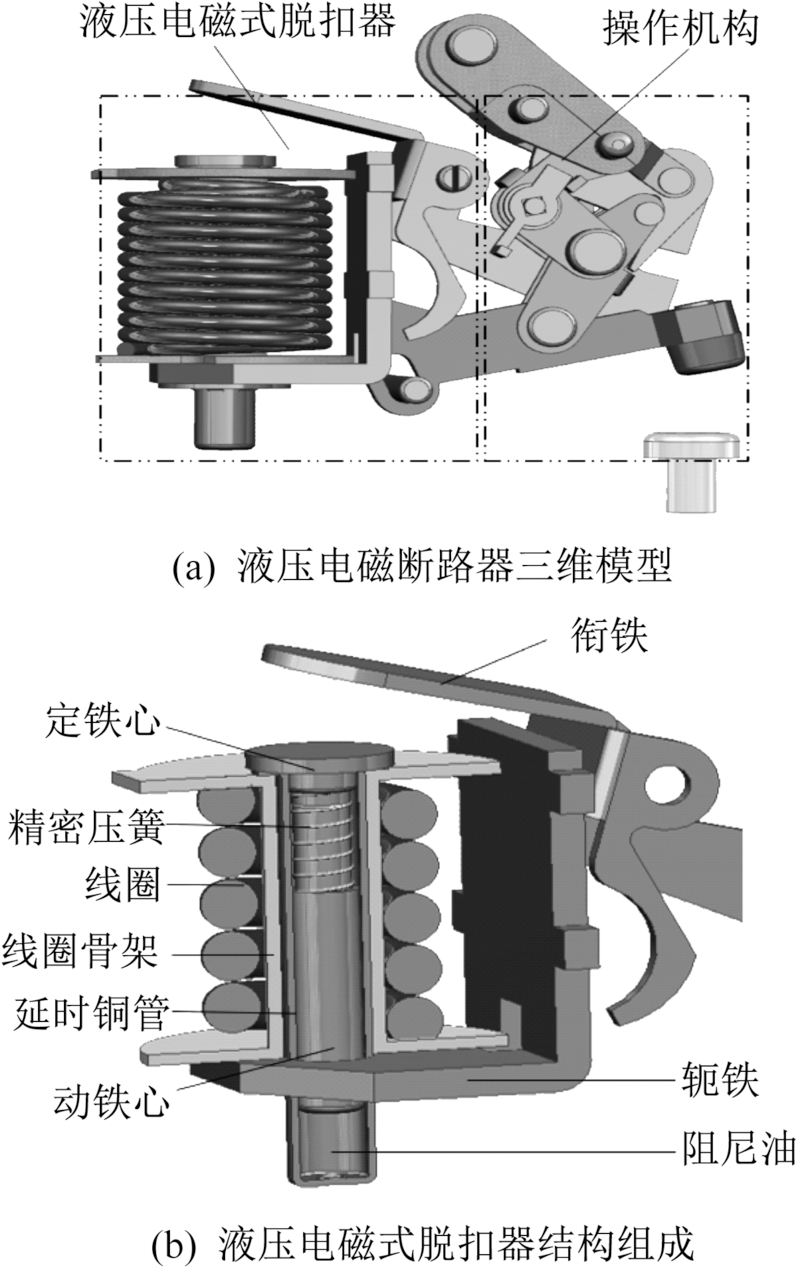 液压电磁式脱扣器

操作机构

(a) 液压电磁断路器三维模型

衔铁

定铁心

精密压簧

线圈

线圈骨架

延时铜管

动铁心

轭铁

阻尼油

(b) 液压电磁式脱扣器结构组成